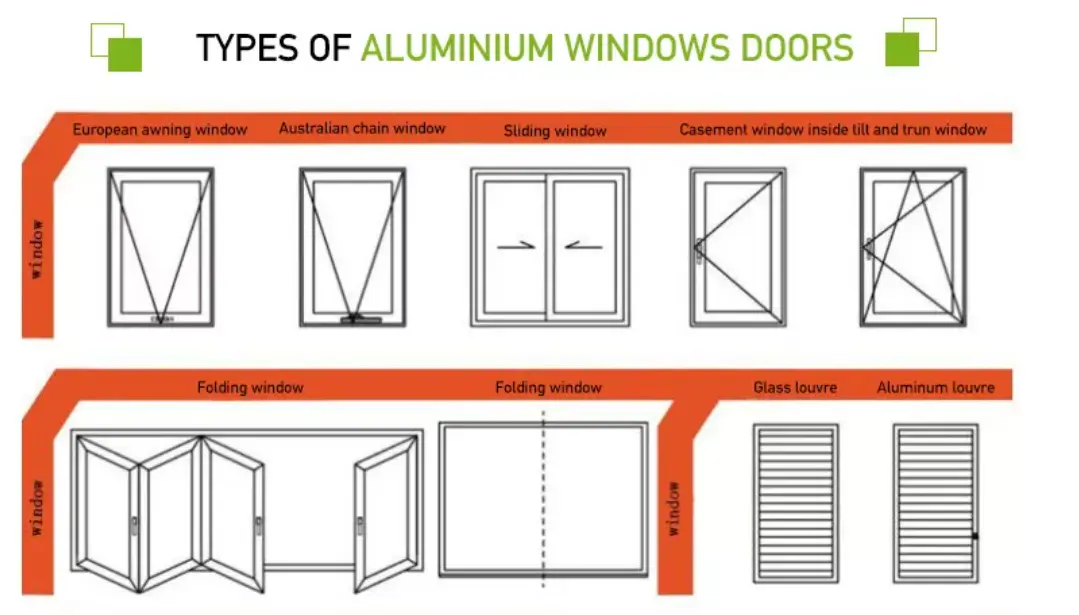 TYPES OF ALUMINIUM WINDOWS DOORS

European awning window
Australian chain window
Sliding window
Casement window inside tilt and trun window

window

Folding window
Folding window
Glass louvre
Aluminum louvre

window

window